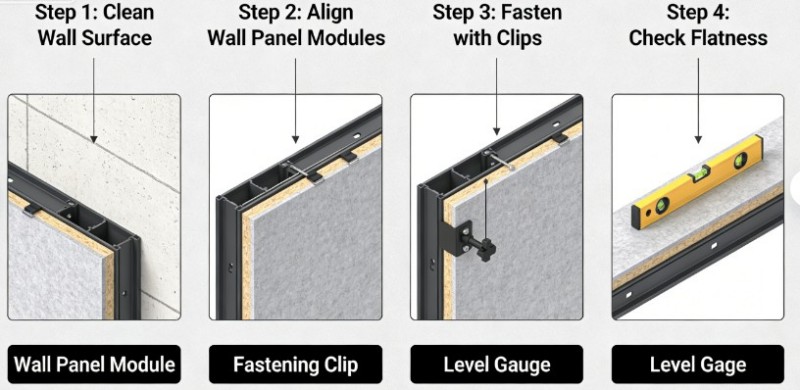 Step 1: Clean Wall Surface

Step 2: Align Wall Panel Modules

Step 3: Fasten with Clips

Step 4: Check Flatness

Wall Panel Module

Fastening Clip

Level Gauge

Level Gage